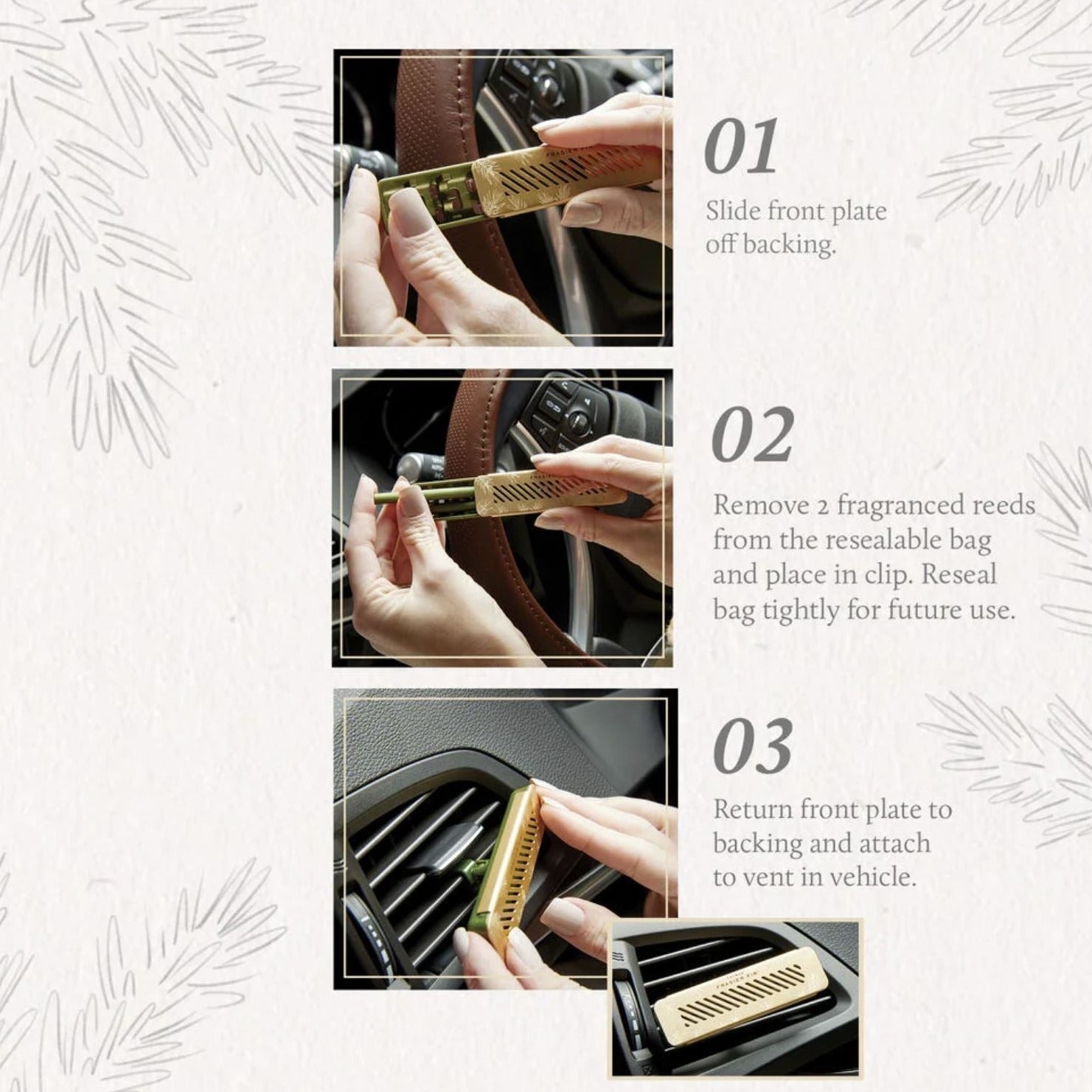 01

Slide front plate off backing.

02

Remove 2 fragranced reeds from the resealable bag and place in clip. Reseal bag tightly for future use.

03

Return front plate to backing and attach to vent in vehicle.

FRASIER FIR