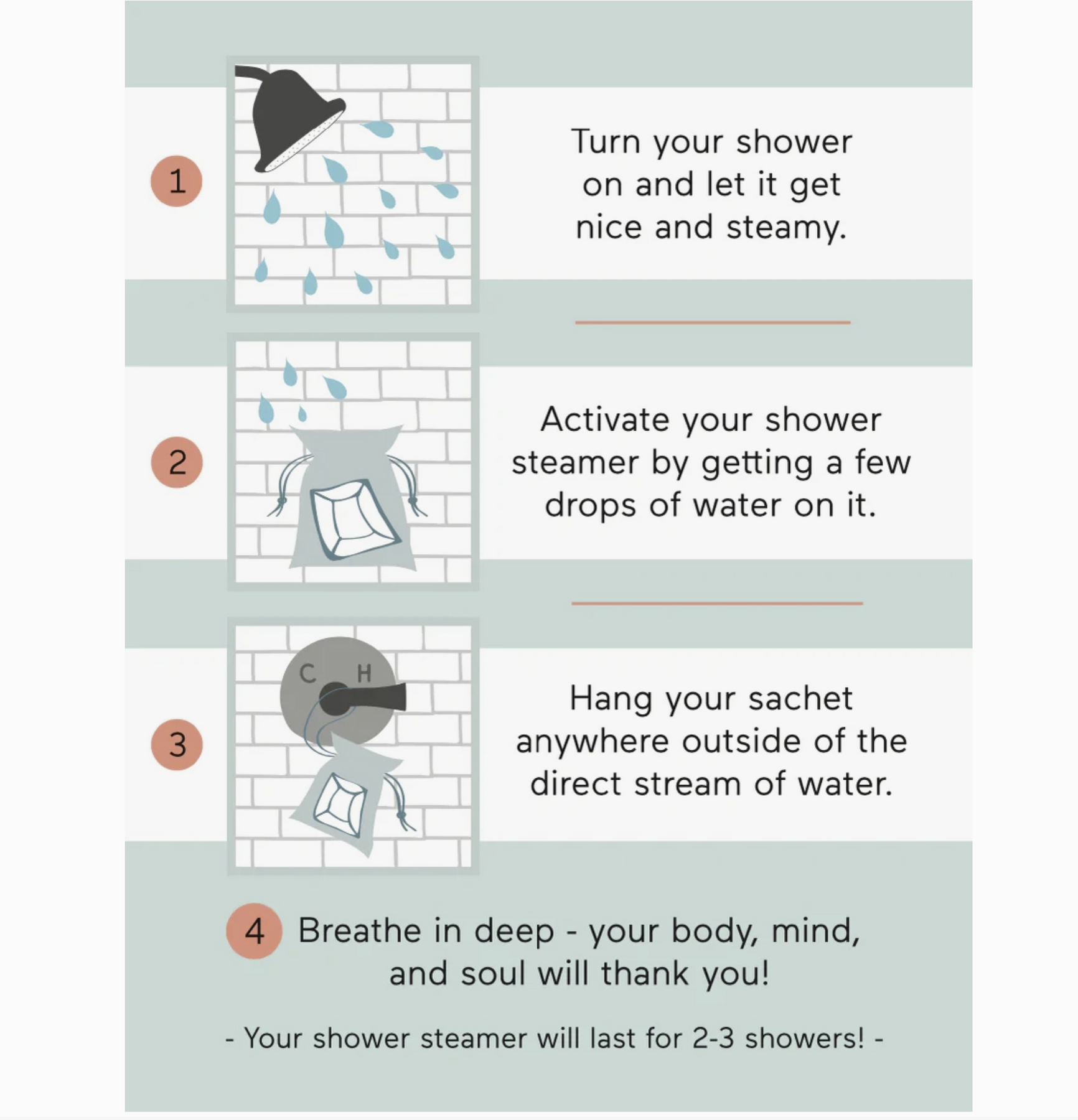 1

Turn your shower on and let it get nice and steamy.

2

Activate your shower steamer by getting a few drops of water on it.

3

C H

Hang your sachet anywhere outside of the direct stream of water.

4 Breathe in deep - your body, mind, and soul will thank you!

- Your shower steamer will last for 2-3 showers! -